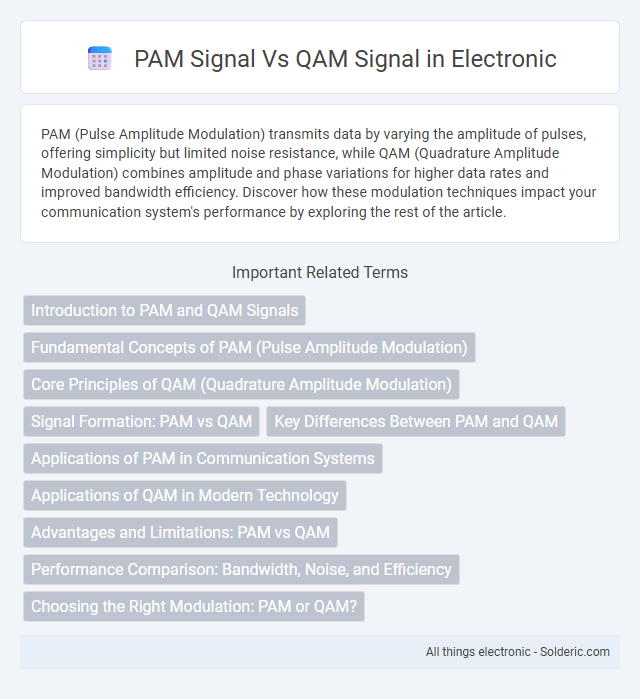 PAM Signal Vs QAM Signal in Electronic

PAM (Pulse Amplitude Modulation) transmits data by varying the amplitude of pulses, offering simplicity but limited noise resistance, while QAM (Quadrature Amplitude Modulation) combines amplitude and phase variations for higher data rates and improved bandwidth efficiency. Discover how these modulation techniques impact your communication system's performance by exploring the rest of the article.

Important Related Terms

Introduction to PAM and QAM Signals

Fundamental Concepts of PAM (Pulse Amplitude Modulation)

Core Principles of QAM (Quadrature Amplitude Modulation)

Signal Formation: PAM vs QAM

Key Differences Between PAM and QAM

Applications of PAM in Communication Systems

Applications of QAM in Modern Technology

Advantages and Limitations: PAM vs QAM

Performance Comparison: Bandwidth, Noise, and Efficiency

Choosing the Right Modulation: PAM or QAM?

All things electronic - Solderic.com