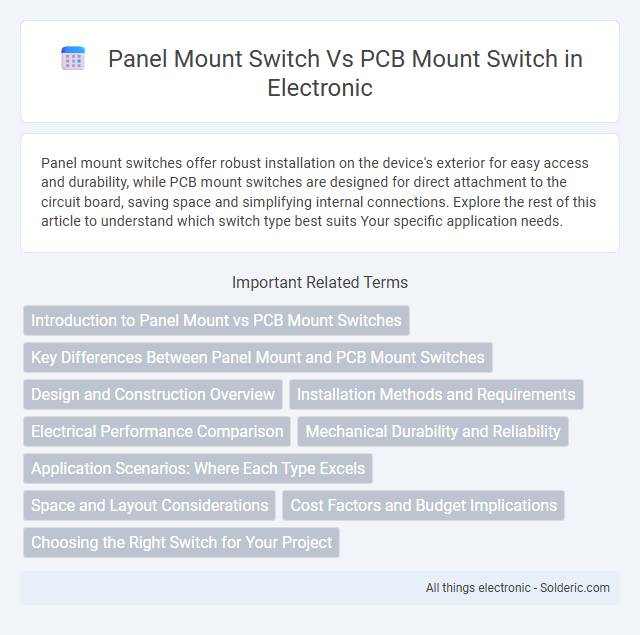 Panel Mount Switch Vs PCB Mount Switch in Electronic

Panel mount switches offer robust installation on the device's exterior for easy access and durability, while PCB mount switches are designed for direct attachment to the circuit board, saving space and simplifying internal connections. Explore the rest of this article to understand which switch type best suits Your specific application needs.

Important Related Terms

Introduction to Panel Mount vs PCB Mount Switches

Key Differences Between Panel Mount and PCB Mount Switches

Design and Construction Overview

Installation Methods and Requirements

Electrical Performance Comparison

Mechanical Durability and Reliability

Application Scenarios: Where Each Type Excels

Space and Layout Considerations

Cost Factors and Budget Implications

Choosing the Right Switch for Your Project

All things electronic - Solderic.com