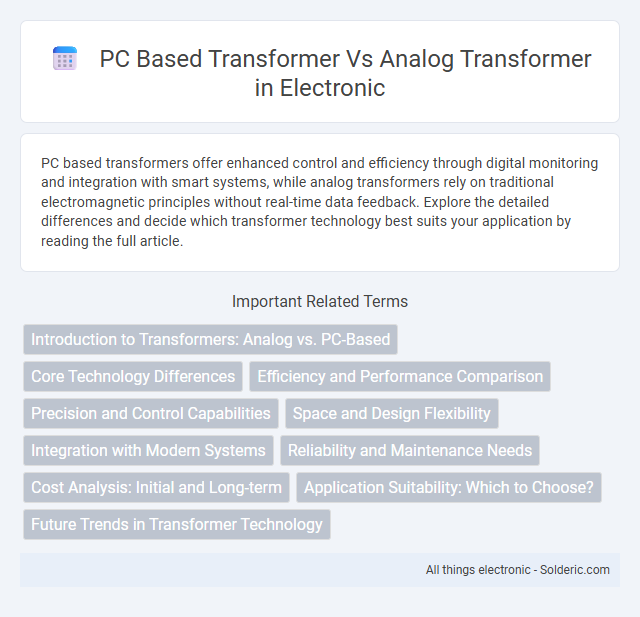 PC Based Transformer Vs Analog Transformer in Electronic

PC based transformers offer enhanced control and efficiency through digital monitoring and integration with smart systems, while analog transformers rely on traditional electromagnetic principles without real-time data feedback. Explore the detailed differences and decide which transformer technology best suits your application by reading the full article.

Important Related Terms

Introduction to Transformers: Analog vs. PC-Based

Core Technology Differences

Efficiency and Performance Comparison

Precision and Control Capabilities

Space and Design Flexibility

Integration with Modern Systems

Reliability and Maintenance Needs

Cost Analysis: Initial and Long-term

Application Suitability: Which to Choose?

Future Trends in Transformer Technology

All things electronic - Solderic.com