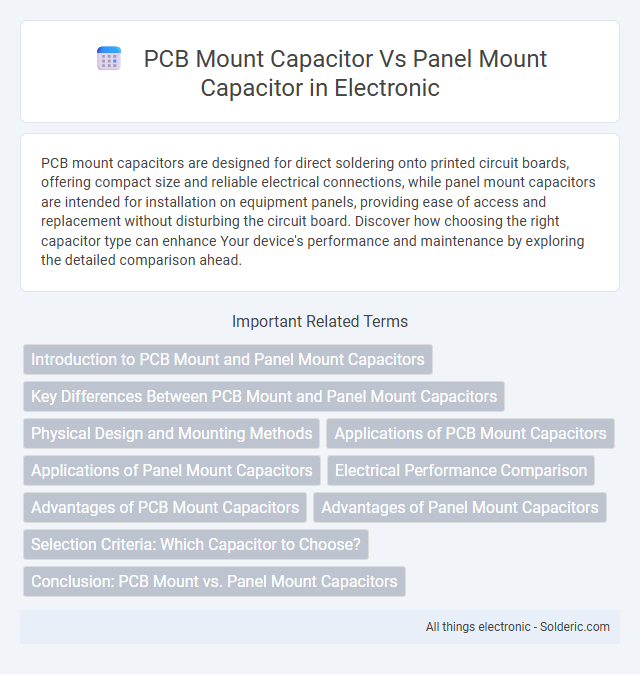 PCB Mount Capacitor Vs Panel Mount Capacitor in Electronic

PCB mount capacitors are designed for direct soldering onto printed circuit boards, offering compact size and reliable electrical connections, while panel mount capacitors are intended for installation on equipment panels, providing ease of access and replacement without disturbing the circuit board. Discover how choosing the right capacitor type can enhance Your device's performance and maintenance by exploring the detailed comparison ahead.

Important Related Terms

Introduction to PCB Mount and Panel Mount Capacitors

Key Differences Between PCB Mount and Panel Mount Capacitors

Physical Design and Mounting Methods

Applications of PCB Mount Capacitors

Applications of Panel Mount Capacitors

Electrical Performance Comparison

Advantages of PCB Mount Capacitors

Advantages of Panel Mount Capacitors

Selection Criteria: Which Capacitor to Choose?

Conclusion: PCB Mount vs. Panel Mount Capacitors

All things electronic - Solderic.com