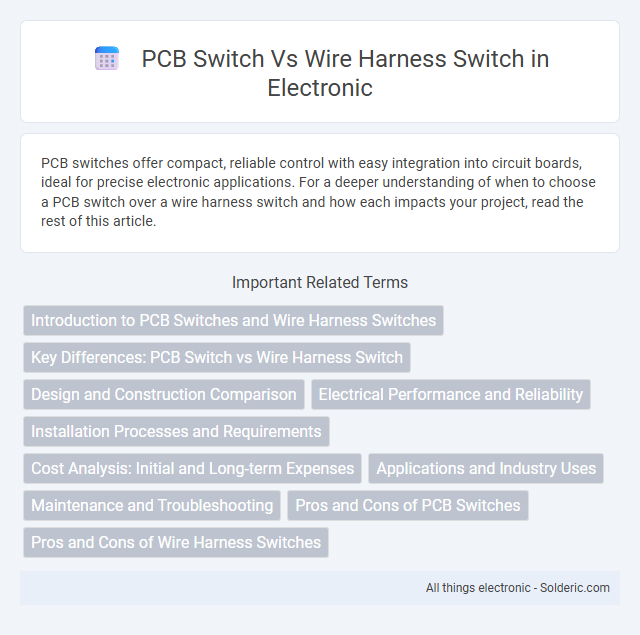 PCB Switch Vs Wire Harness Switch in Electronic

PCB switches offer compact, reliable control with easy integration into circuit boards, ideal for precise electronic applications. For a deeper understanding of when to choose a PCB switch over a wire harness switch and how each impacts your project, read the rest of this article.

Important Related Terms

Introduction to PCB Switches and Wire Harness Switches

Key Differences: PCB Switch vs Wire Harness Switch

Design and Construction Comparison

Electrical Performance and Reliability

Installation Processes and Requirements

Cost Analysis: Initial and Long-term Expenses

Applications and Industry Uses

Maintenance and Troubleshooting

Pros and Cons of PCB Switches

Pros and Cons of Wire Harness Switches

All things electronic - Solderic.com