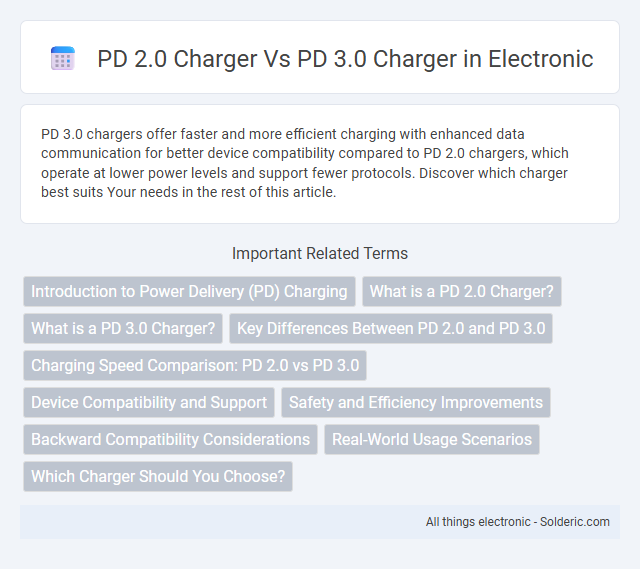 PD 2.0 Charger Vs PD 3.0 Charger in Electronic

PD 3.0 chargers offer faster and more efficient charging with enhanced data communication for better device compatibility compared to PD 2.0 chargers, which operate at lower power levels and support fewer protocols. Discover which charger best suits Your needs in the rest of this article.

Important Related Terms

Introduction to Power Delivery (PD) Charging

What is a PD 2.0 Charger?

What is a PD 3.0 Charger?

Key Differences Between PD 2.0 and PD 3.0

Charging Speed Comparison: PD 2.0 vs PD 3.0

Device Compatibility and Support

Safety and Efficiency Improvements

Backward Compatibility Considerations

Real-World Usage Scenarios

Which Charger Should You Choose?

All things electronic - Solderic.com