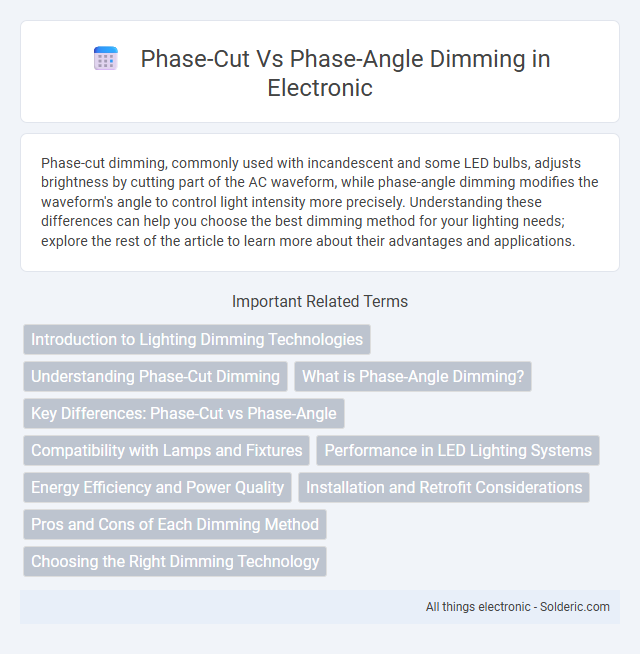 Phase-Cut Vs Phase-Angle Dimming in Electronic

Phase-cut dimming, commonly used with incandescent and some LED bulbs, adjusts brightness by cutting part of the AC waveform, while phase-angle dimming modifies the waveform's angle to control light intensity more precisely. Understanding these differences can help you choose the best dimming method for your lighting needs; explore the rest of the article to learn more about their advantages and applications.

Important Related Terms

Introduction to Lighting Dimming Technologies

Understanding Phase-Cut Dimming

What is Phase-Angle Dimming?

Key Differences: Phase-Cut vs Phase-Angle

Compatibility with Lamps and Fixtures

Performance in LED Lighting Systems

Energy Efficiency and Power Quality

Installation and Retrofit Considerations

Pros and Cons of Each Dimming Method

Choosing the Right Dimming Technology

All things electronic - Solderic.com