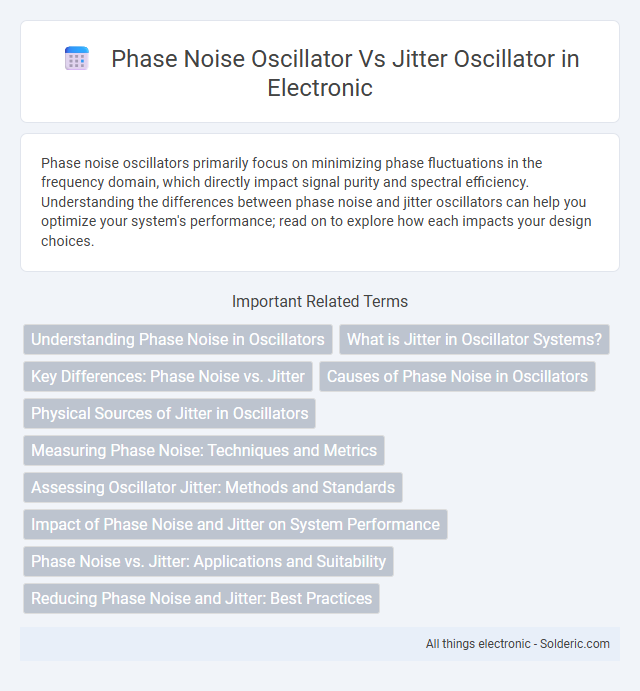 Phase Noise Oscillator Vs Jitter Oscillator in Electronic

Phase noise oscillators primarily focus on minimizing phase fluctuations in the frequency domain, which directly impact signal purity and spectral efficiency. Understanding the differences between phase noise and jitter oscillators can help you optimize your system's performance; read on to explore how each impacts your design choices.

Important Related Terms

Understanding Phase Noise in Oscillators

What is Jitter in Oscillator Systems?

Key Differences: Phase Noise vs. Jitter

Causes of Phase Noise in Oscillators

Physical Sources of Jitter in Oscillators

Measuring Phase Noise: Techniques and Metrics

Assessing Oscillator Jitter: Methods and Standards

Impact of Phase Noise and Jitter on System Performance

Phase Noise vs. Jitter: Applications and Suitability

Reducing Phase Noise and Jitter: Best Practices

All things electronic - Solderic.com