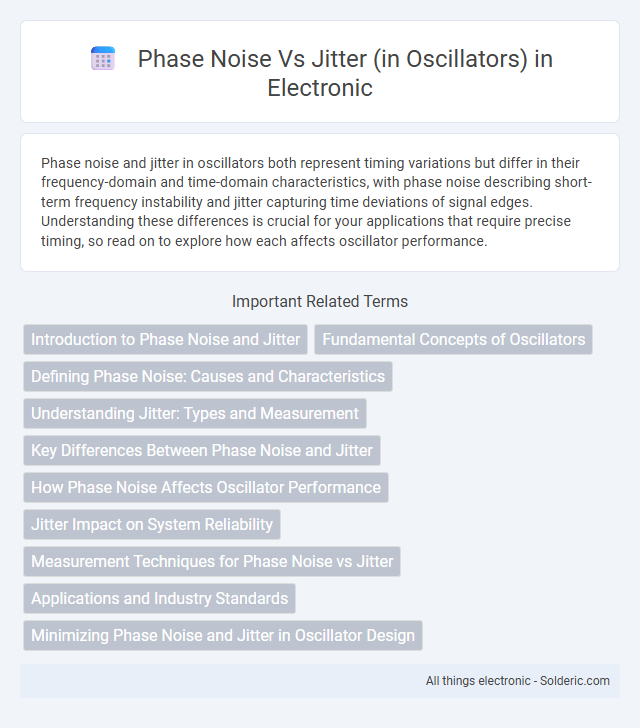 Phase Noise Vs Jitter (in Oscillators) in Electronic

Phase noise and jitter in oscillators both represent timing variations but differ in their frequency-domain and time-domain characteristics, with phase noise describing short-term frequency instability and jitter capturing time deviations of signal edges. Understanding these differences is crucial for your applications that require precise timing, so read on to explore how each affects oscillator performance.

Important Related Terms

Introduction to Phase Noise and Jitter

Fundamental Concepts of Oscillators

Defining Phase Noise: Causes and Characteristics

Understanding Jitter: Types and Measurement

Key Differences Between Phase Noise and Jitter

How Phase Noise Affects Oscillator Performance

Jitter Impact on System Reliability

Measurement Techniques for Phase Noise vs Jitter

Applications and Industry Standards

Minimizing Phase Noise and Jitter in Oscillator Design

All things electronic - Solderic.com