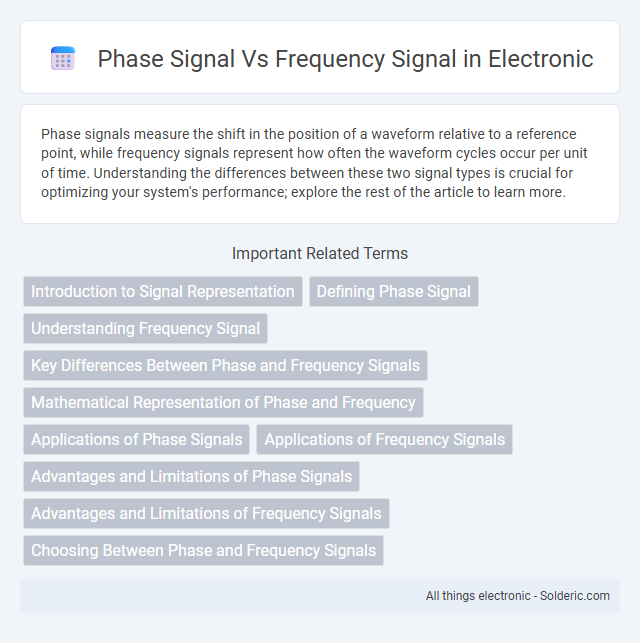 Phase Signal Vs Frequency Signal in Electronic

Phase signals measure the shift in the position of a waveform relative to a reference point, while frequency signals represent how often the waveform cycles occur per unit of time. Understanding the differences between these two signal types is crucial for optimizing your system's performance; explore the rest of the article to learn more.

Important Related Terms

Introduction to Signal Representation

Defining Phase Signal

Understanding Frequency Signal

Key Differences Between Phase and Frequency Signals

Mathematical Representation of Phase and Frequency

Applications of Phase Signals

Applications of Frequency Signals

Advantages and Limitations of Phase Signals

Advantages and Limitations of Frequency Signals

Choosing Between Phase and Frequency Signals

All things electronic - Solderic.com