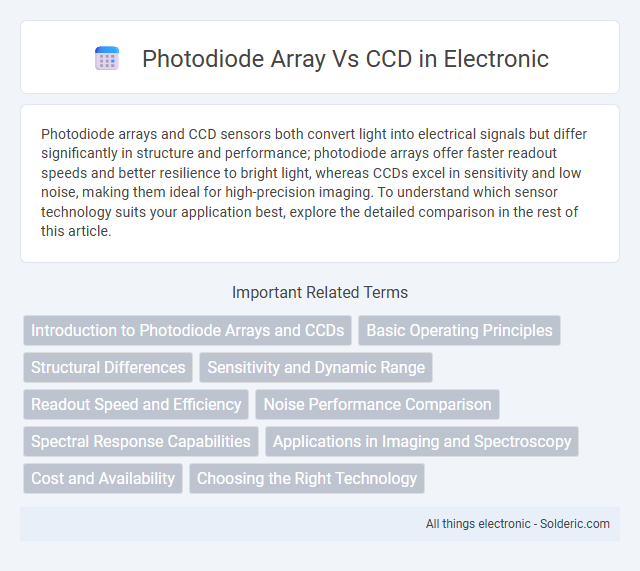 Photodiode Array Vs CCD in Electronic

Photodiode arrays and CCD sensors both convert light into electrical signals but differ significantly in structure and performance; photodiode arrays offer faster readout speeds and better resilience to bright light, whereas CCDs excel in sensitivity and low noise, making them ideal for high-precision imaging. To understand which sensor technology suits your application best, explore the detailed comparison in the rest of this article.

Important Related Terms

Introduction to Photodiode Arrays and CCDs
Basic Operating Principles
Structural Differences
Sensitivity and Dynamic Range
Readout Speed and Efficiency
Noise Performance Comparison
Spectral Response Capabilities
Applications in Imaging and Spectroscopy
Cost and Availability
Choosing the Right Technology

All things electronic - Solderic.com