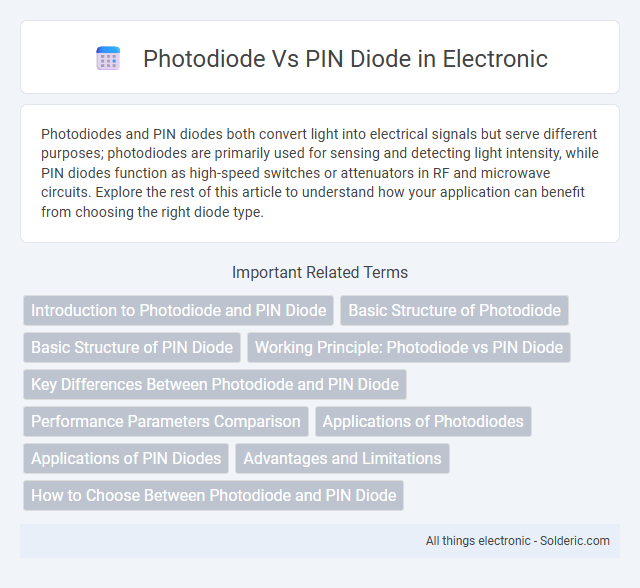 Photodiode Vs PIN Diode in Electronic

Photodiodes and PIN diodes both convert light into electrical signals but serve different purposes; photodiodes are primarily used for sensing and detecting light intensity, while PIN diodes function as high-speed switches or attenuators in RF and microwave circuits. Explore the rest of this article to understand how your application can benefit from choosing the right diode type.

Important Related Terms

Introduction to Photodiode and PIN Diode

Basic Structure of Photodiode

Basic Structure of PIN Diode

Working Principle: Photodiode vs PIN Diode

Key Differences Between Photodiode and PIN Diode

Performance Parameters Comparison

Applications of Photodiodes

Applications of PIN Diodes

Advantages and Limitations

How to Choose Between Photodiode and PIN Diode

All things electronic - Solderic.com