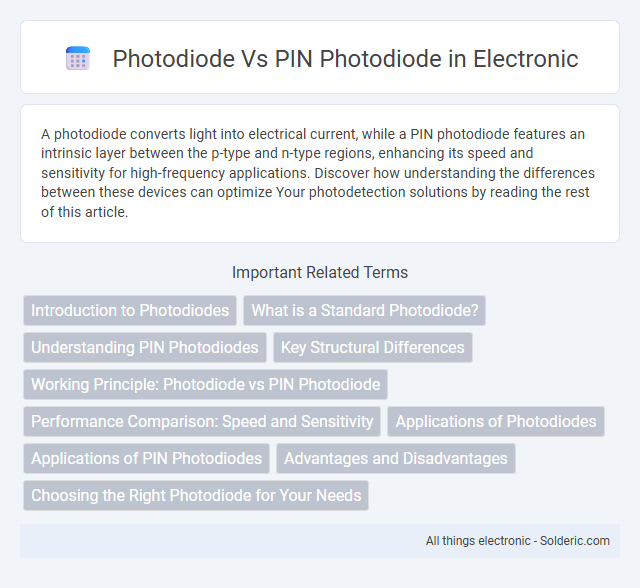 Photodiode Vs PIN Photodiode in Electronic

A photodiode converts light into electrical current, while a PIN photodiode features an intrinsic layer between the p-type and n-type regions, enhancing its speed and sensitivity for high-frequency applications. Discover how understanding the differences between these devices can optimize Your photodetection solutions by reading the rest of this article.

Important Related Terms

Introduction to Photodiodes

What is a Standard Photodiode?

Understanding PIN Photodiodes

Key Structural Differences

Working Principle: Photodiode vs PIN Photodiode

Performance Comparison: Speed and Sensitivity

Applications of Photodiodes

Applications of PIN Photodiodes

Advantages and Disadvantages

Choosing the Right Photodiode for Your Needs

All things electronic - Solderic.com