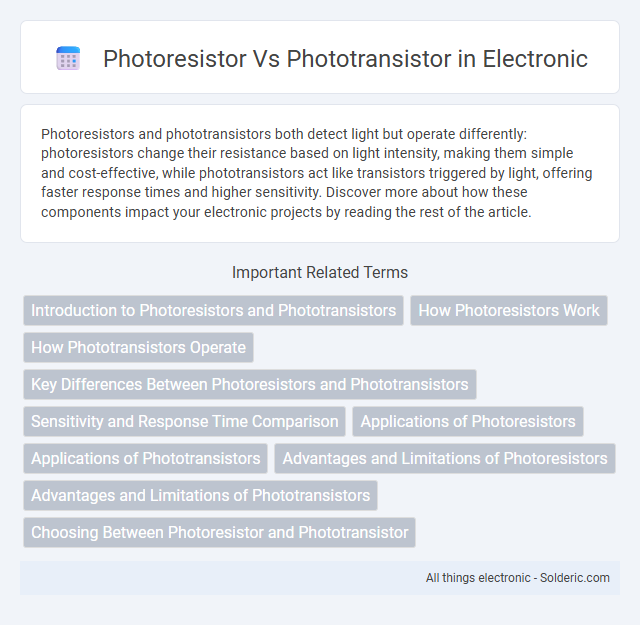 Photoresistor Vs Phototransistor in Electronic

Photoresistors and phototransistors both detect light but operate differently: photoresistors change their resistance based on light intensity, making them simple and cost-effective, while phototransistors act like transistors triggered by light, offering faster response times and higher sensitivity. Discover more about how these components impact your electronic projects by reading the rest of the article.

Important Related Terms

Introduction to Photoresistors and Phototransistors

How Photoresistors Work

How Phototransistors Operate

Key Differences Between Photoresistors and Phototransistors

Sensitivity and Response Time Comparison

Applications of Photoresistors

Applications of Phototransistors

Advantages and Limitations of Photoresistors

Advantages and Limitations of Phototransistors

Choosing Between Photoresistor and Phototransistor

All things electronic - Solderic.com