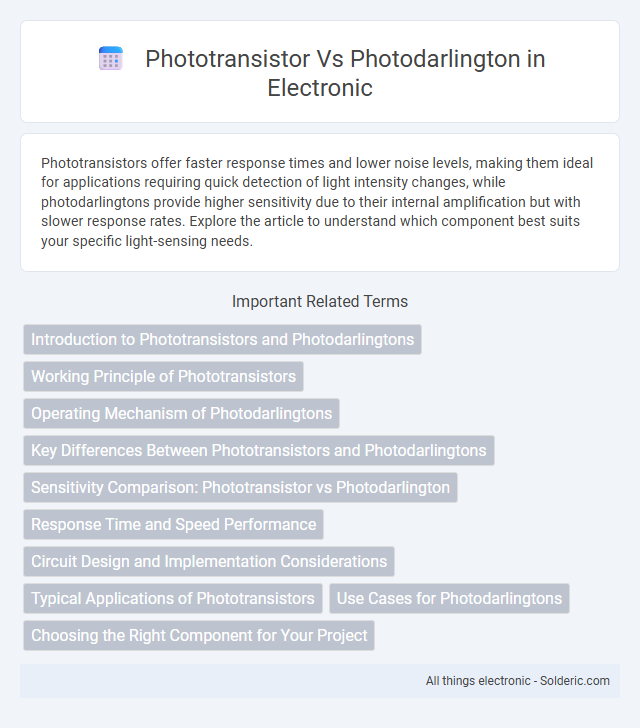 Phototransistor Vs Photodarlington in Electronic

Phototransistors offer faster response times and lower noise levels, making them ideal for applications requiring quick detection of light intensity changes, while photodarlingtons provide higher sensitivity due to their internal amplification but with slower response rates. Explore the article to understand which component best suits your specific light-sensing needs.

Important Related Terms

Introduction to Phototransistors and Photodarlingtons

Working Principle of Phototransistors

Operating Mechanism of Photodarlingtons

Key Differences Between Phototransistors and Photodarlingtons

Sensitivity Comparison: Phototransistor vs Photodarlington

Response Time and Speed Performance

Circuit Design and Implementation Considerations

Typical Applications of Phototransistors

Use Cases for Photodarlingtons

Choosing the Right Component for Your Project

All things electronic - Solderic.com