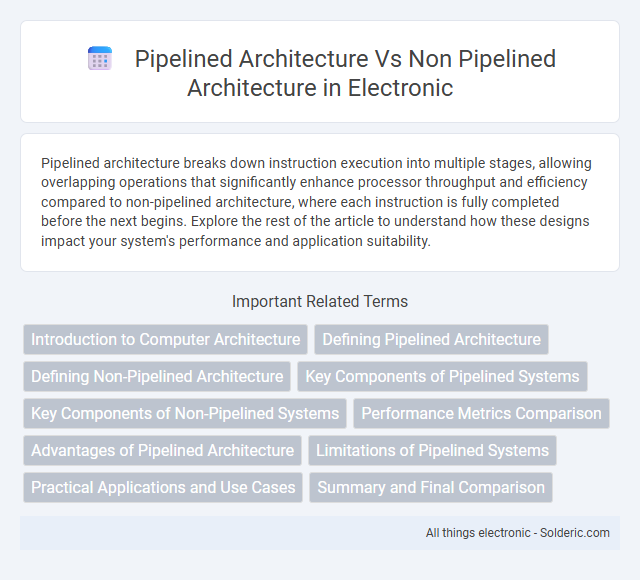 Pipelined Architecture Vs Non Pipelined Architecture in Electronic

Pipelined architecture breaks down instruction execution into multiple stages, allowing overlapping operations that significantly enhance processor throughput and efficiency compared to non-pipelined architecture, where each instruction is fully completed before the next begins. Explore the rest of the article to understand how these designs impact your system's performance and application suitability.

Important Related Terms

Introduction to Computer Architecture
Defining Pipelined Architecture
Defining Non-Pipelined Architecture
Key Components of Pipelined Systems
Key Components of Non-Pipelined Systems
Performance Metrics Comparison
Advantages of Pipelined Architecture
Limitations of Pipelined Systems
Practical Applications and Use Cases
Summary and Final Comparison

All things electronic - Solderic.com