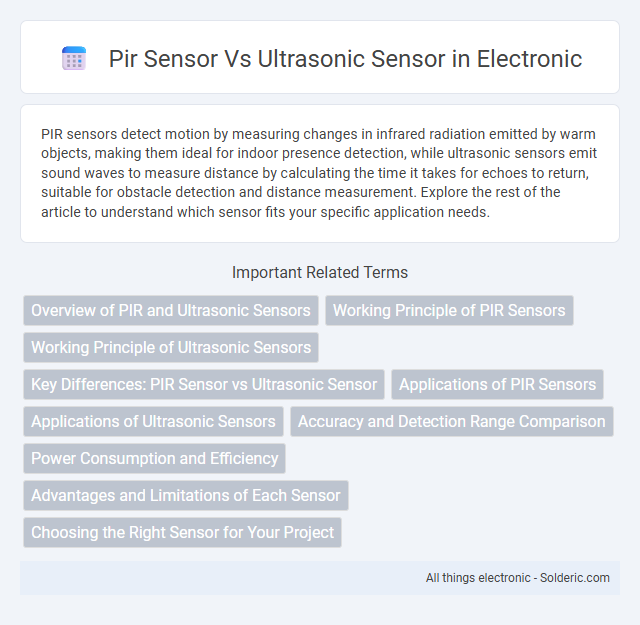 Pir Sensor Vs Ultrasonic Sensor in Electronic

PIR sensors detect motion by measuring changes in infrared radiation emitted by warm objects, making them ideal for indoor presence detection, while ultrasonic sensors emit sound waves to measure distance by calculating the time it takes for echoes to return, suitable for obstacle detection and distance measurement. Explore the rest of the article to understand which sensor fits your specific application needs.

Important Related Terms

Overview of PIR and Ultrasonic Sensors

Working Principle of PIR Sensors

Working Principle of Ultrasonic Sensors

Key Differences: PIR Sensor vs Ultrasonic Sensor

Applications of PIR Sensors

Applications of Ultrasonic Sensors

Accuracy and Detection Range Comparison

Power Consumption and Efficiency

Advantages and Limitations of Each Sensor

Choosing the Right Sensor for Your Project

All things electronic - Solderic.com