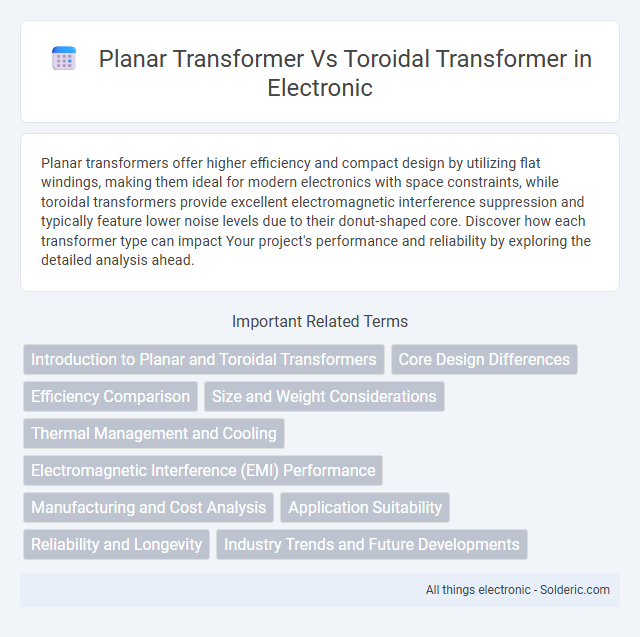 Planar Transformer Vs Toroidal Transformer in Electronic

Planar transformers offer higher efficiency and compact design by utilizing flat windings, making them ideal for modern electronics with space constraints, while toroidal transformers provide excellent electromagnetic interference suppression and typically feature lower noise levels due to their donut-shaped core. Discover how each transformer type can impact Your project's performance and reliability by exploring the detailed analysis ahead.

Important Related Terms

Introduction to Planar and Toroidal Transformers
Core Design Differences
Efficiency Comparison
Size and Weight Considerations
Thermal Management and Cooling
Electromagnetic Interference (EMI) Performance
Manufacturing and Cost Analysis
Application Suitability
Reliability and Longevity
Industry Trends and Future Developments

All things electronic - Solderic.com