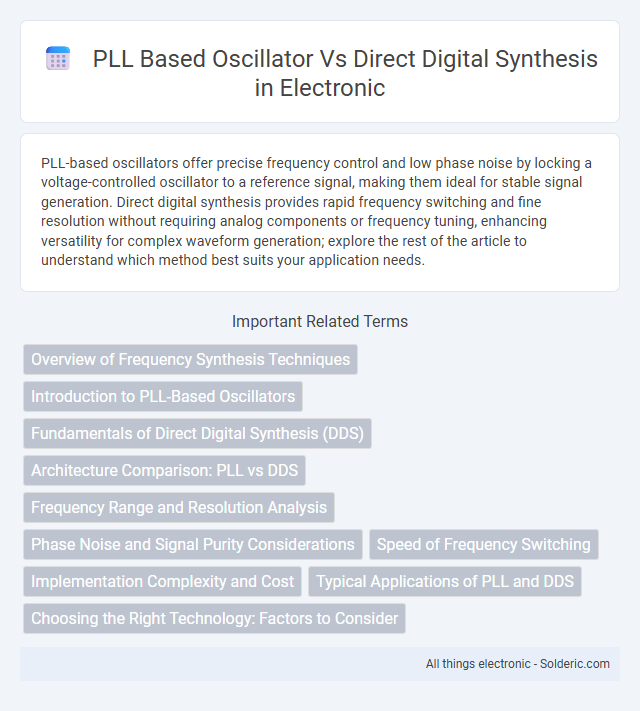 PLL Based Oscillator Vs Direct Digital Synthesis in Electronic

PLL-based oscillators offer precise frequency control and low phase noise by locking a voltage-controlled oscillator to a reference signal, making them ideal for stable signal generation. Direct digital synthesis provides rapid frequency switching and fine resolution without requiring analog components or frequency tuning, enhancing versatility for complex waveform generation; explore the rest of the article to understand which method best suits your application needs.

Important Related Terms

Overview of Frequency Synthesis Techniques

Introduction to PLL-Based Oscillators

Fundamentals of Direct Digital Synthesis (DDS)

Architecture Comparison: PLL vs DDS

Frequency Range and Resolution Analysis

Phase Noise and Signal Purity Considerations

Speed of Frequency Switching

Implementation Complexity and Cost

Typical Applications of PLL and DDS

Choosing the Right Technology: Factors to Consider

All things electronic - Solderic.com