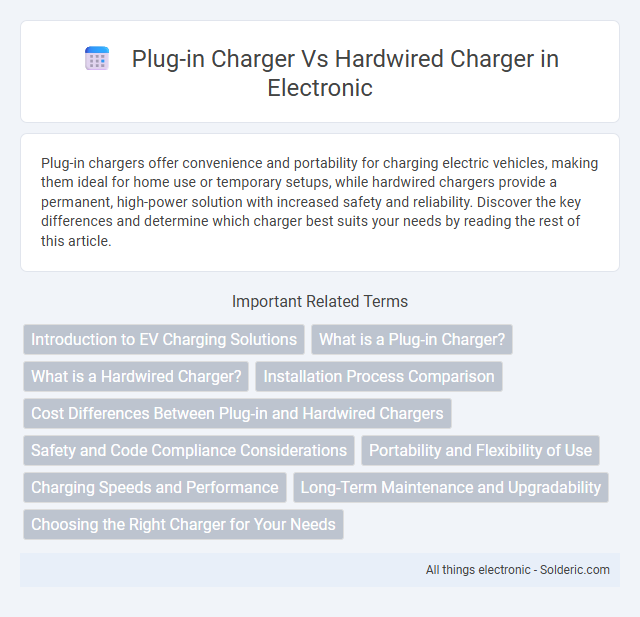 Plug-in Charger Vs Hardwired Charger in Electronic

Plug-in chargers offer convenience and portability for charging electric vehicles, making them ideal for home use or temporary setups, while hardwired chargers provide a permanent, high-power solution with increased safety and reliability. Discover the key differences and determine which charger best suits your needs by reading the rest of this article.

Important Related Terms

Introduction to EV Charging Solutions

What is a Plug-in Charger?

What is a Hardwired Charger?

Installation Process Comparison

Cost Differences Between Plug-in and Hardwired Chargers

Safety and Code Compliance Considerations

Portability and Flexibility of Use

Charging Speeds and Performance

Long-Term Maintenance and Upgradability

Choosing the Right Charger for Your Needs

All things electronic - Solderic.com