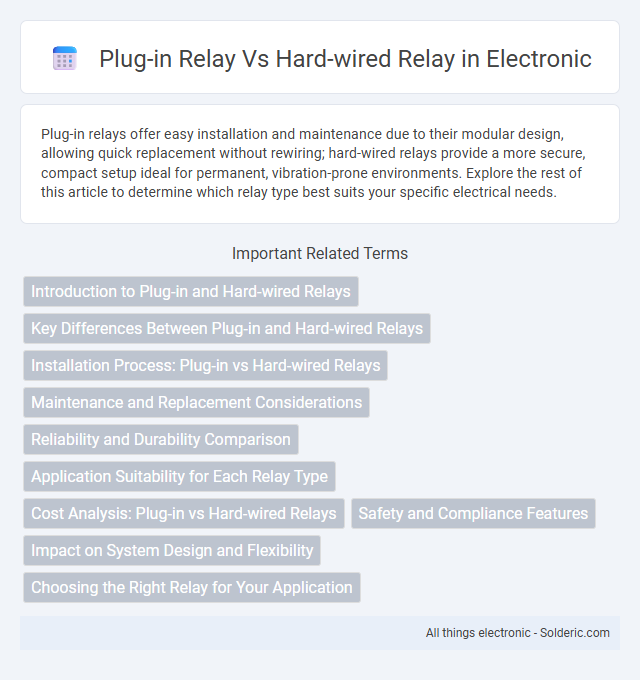 Plug-in Relay Vs Hard-wired Relay in Electronic

Plug-in relays offer easy installation and maintenance due to their modular design, allowing quick replacement without rewiring; hard-wired relays provide a more secure, compact setup ideal for permanent, vibration-prone environments. Explore the rest of this article to determine which relay type best suits your specific electrical needs.

Important Related Terms

Introduction to Plug-in and Hard-wired Relays

Key Differences Between Plug-in and Hard-wired Relays

Installation Process: Plug-in vs Hard-wired Relays

Maintenance and Replacement Considerations

Reliability and Durability Comparison

Application Suitability for Each Relay Type

Cost Analysis: Plug-in vs Hard-wired Relays

Safety and Compliance Features

Impact on System Design and Flexibility

Choosing the Right Relay for Your Application

All things electronic - Solderic.com