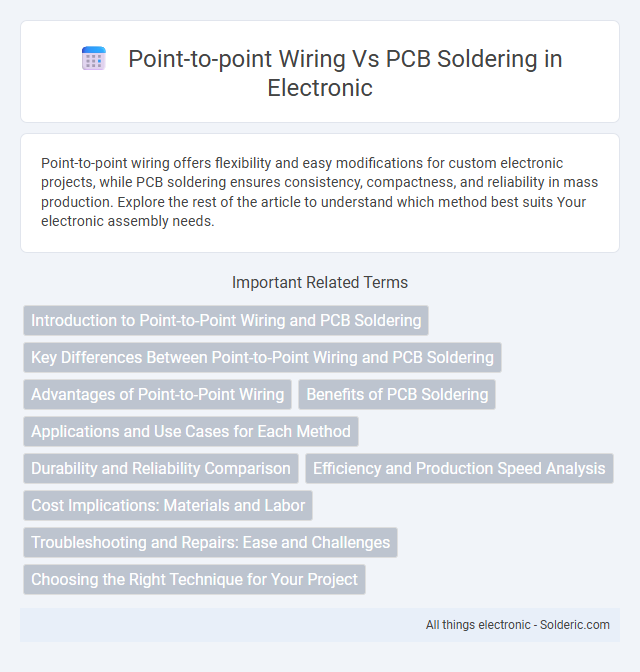 Point-to-point Wiring Vs PCB Soldering in Electronic

Point-to-point wiring offers flexibility and easy modifications for custom electronic projects, while PCB soldering ensures consistency, compactness, and reliability in mass production. Explore the rest of the article to understand which method best suits Your electronic assembly needs.

Important Related Terms

Introduction to Point-to-Point Wiring and PCB Soldering

Key Differences Between Point-to-Point Wiring and PCB Soldering

Advantages of Point-to-Point Wiring

Benefits of PCB Soldering

Applications and Use Cases for Each Method

Durability and Reliability Comparison

Efficiency and Production Speed Analysis

Cost Implications: Materials and Labor

Troubleshooting and Repairs: Ease and Challenges

Choosing the Right Technique for Your Project

All things electronic - Solderic.com