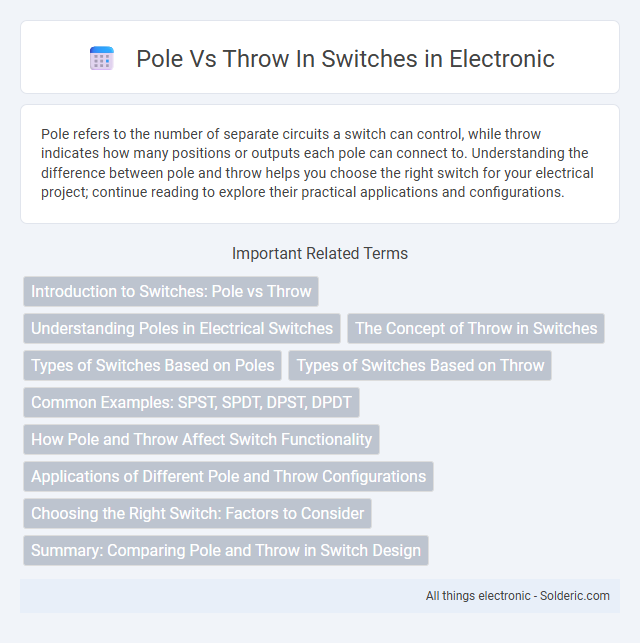 Pole Vs Throw In Switches in Electronic

Pole refers to the number of separate circuits a switch can control, while throw indicates how many positions or outputs each pole can connect to. Understanding the difference between pole and throw helps you choose the right switch for your electrical project; continue reading to explore their practical applications and configurations.

Important Related Terms

Introduction to Switches: Pole vs Throw

Understanding Poles in Electrical Switches

The Concept of Throw in Switches

Types of Switches Based on Poles

Types of Switches Based on Throw

Common Examples: SPST, SPDT, DPST, DPDT

How Pole and Throw Affect Switch Functionality

Applications of Different Pole and Throw Configurations

Choosing the Right Switch: Factors to Consider

Summary: Comparing Pole and Throw in Switch Design

All things electronic - Solderic.com