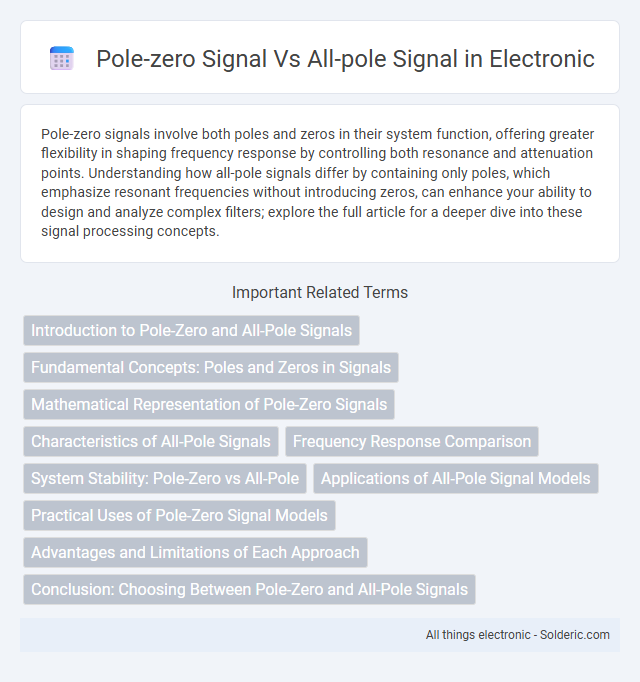 Pole-zero Signal Vs All-pole Signal in Electronic

Pole-zero signals involve both poles and zeros in their system function, offering greater flexibility in shaping frequency response by controlling both resonance and attenuation points. Understanding how all-pole signals differ by containing only poles, which emphasize resonant frequencies without introducing zeros, can enhance your ability to design and analyze complex filters; explore the full article for a deeper dive into these signal processing concepts.

Important Related Terms

Introduction to Pole-Zero and All-Pole Signals

Fundamental Concepts: Poles and Zeros in Signals

Mathematical Representation of Pole-Zero Signals

Characteristics of All-Pole Signals

Frequency Response Comparison

System Stability: Pole-Zero vs All-Pole

Applications of All-Pole Signal Models

Practical Uses of Pole-Zero Signal Models

Advantages and Limitations of Each Approach

Conclusion: Choosing Between Pole-Zero and All-Pole Signals

All things electronic - Solderic.com