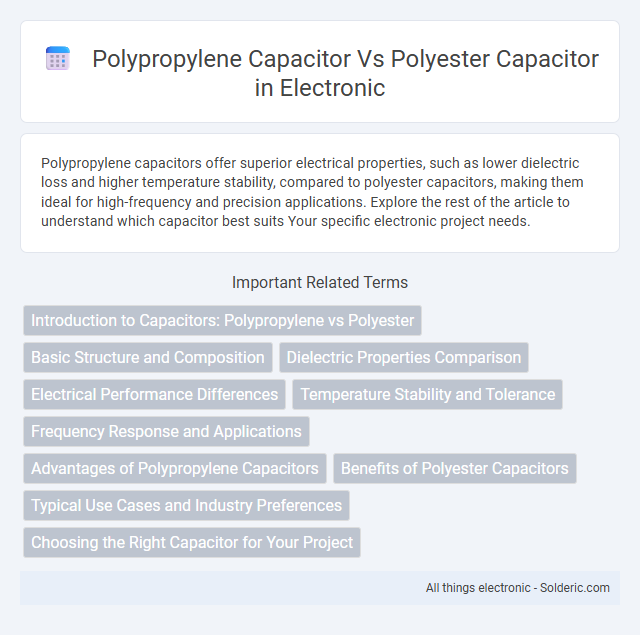 Polypropylene Capacitor Vs Polyester Capacitor in Electronic

Polypropylene capacitors offer superior electrical properties, such as lower dielectric loss and higher temperature stability, compared to polyester capacitors, making them ideal for high-frequency and precision applications. Explore the rest of the article to understand which capacitor best suits Your specific electronic project needs.

Important Related Terms

Introduction to Capacitors: Polypropylene vs Polyester

Basic Structure and Composition

Dielectric Properties Comparison

Electrical Performance Differences

Temperature Stability and Tolerance

Frequency Response and Applications

Advantages of Polypropylene Capacitors

Benefits of Polyester Capacitors

Typical Use Cases and Industry Preferences

Choosing the Right Capacitor for Your Project

All things electronic - Solderic.com