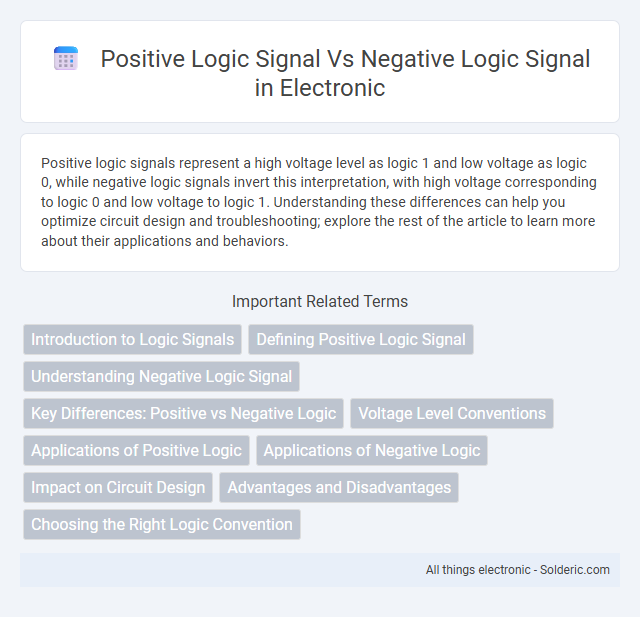 Positive Logic Signal Vs Negative Logic Signal in Electronic

Positive logic signals represent a high voltage level as logic 1 and low voltage as logic 0, while negative logic signals invert this interpretation, with high voltage corresponding to logic 0 and low voltage to logic 1. Understanding these differences can help you optimize circuit design and troubleshooting; explore the rest of the article to learn more about their applications and behaviors.

Important Related Terms

Introduction to Logic Signals
Defining Positive Logic Signal
Understanding Negative Logic Signal
Key Differences: Positive vs Negative Logic
Voltage Level Conventions
Applications of Positive Logic
Applications of Negative Logic
Impact on Circuit Design
Advantages and Disadvantages
Choosing the Right Logic Convention

All things electronic - Solderic.com