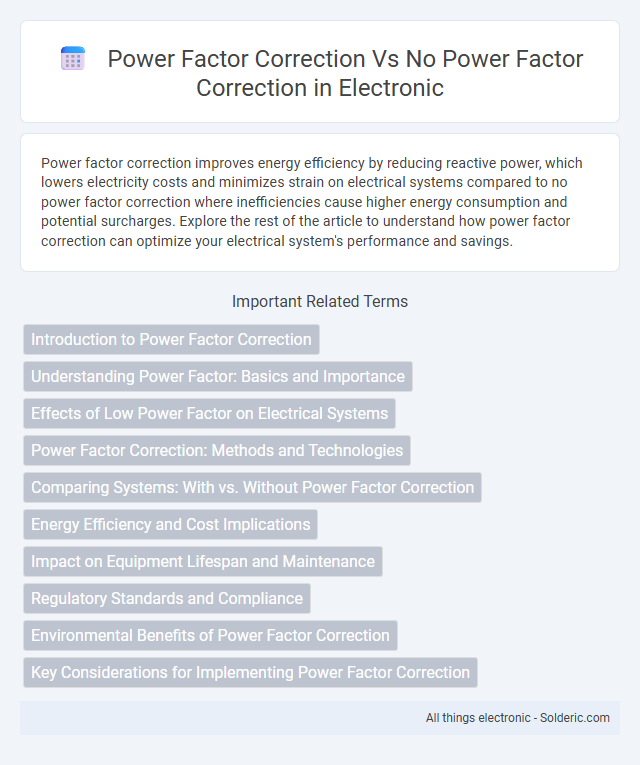 Power Factor Correction Vs No Power Factor Correction in Electronic

Power factor correction improves energy efficiency by reducing reactive power, which lowers electricity costs and minimizes strain on electrical systems compared to no power factor correction where inefficiencies cause higher energy consumption and potential surcharges. Explore the rest of the article to understand how power factor correction can optimize your electrical system's performance and savings.

Important Related Terms

Introduction to Power Factor Correction

Understanding Power Factor: Basics and Importance

Effects of Low Power Factor on Electrical Systems

Power Factor Correction: Methods and Technologies

Comparing Systems: With vs. Without Power Factor Correction

Energy Efficiency and Cost Implications

Impact on Equipment Lifespan and Maintenance

Regulatory Standards and Compliance

Environmental Benefits of Power Factor Correction

Key Considerations for Implementing Power Factor Correction

All things electronic - Solderic.com