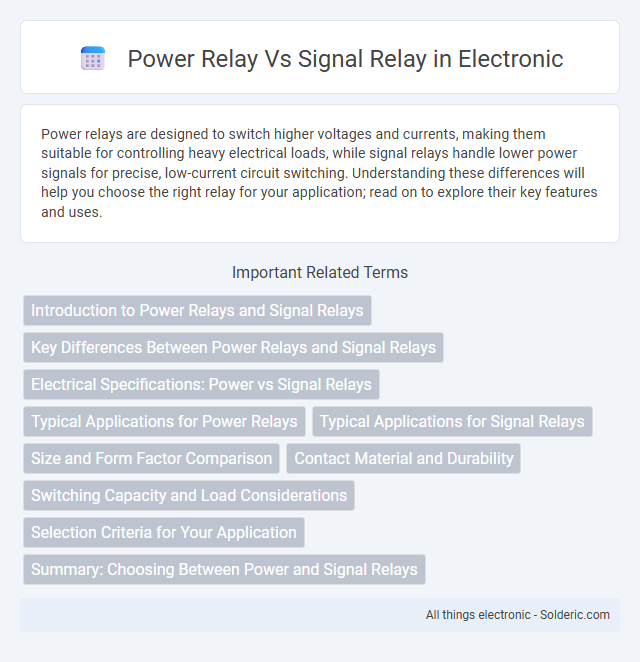 Power Relay Vs Signal Relay in Electronic

Power relays are designed to switch higher voltages and currents, making them suitable for controlling heavy electrical loads, while signal relays handle lower power signals for precise, low-current circuit switching. Understanding these differences will help you choose the right relay for your application; read on to explore their key features and uses.

Important Related Terms

Introduction to Power Relays and Signal Relays

Key Differences Between Power Relays and Signal Relays

Electrical Specifications: Power vs Signal Relays

Typical Applications for Power Relays

Typical Applications for Signal Relays

Size and Form Factor Comparison

Contact Material and Durability

Switching Capacity and Load Considerations

Selection Criteria for Your Application

Summary: Choosing Between Power and Signal Relays

All things electronic - Solderic.com