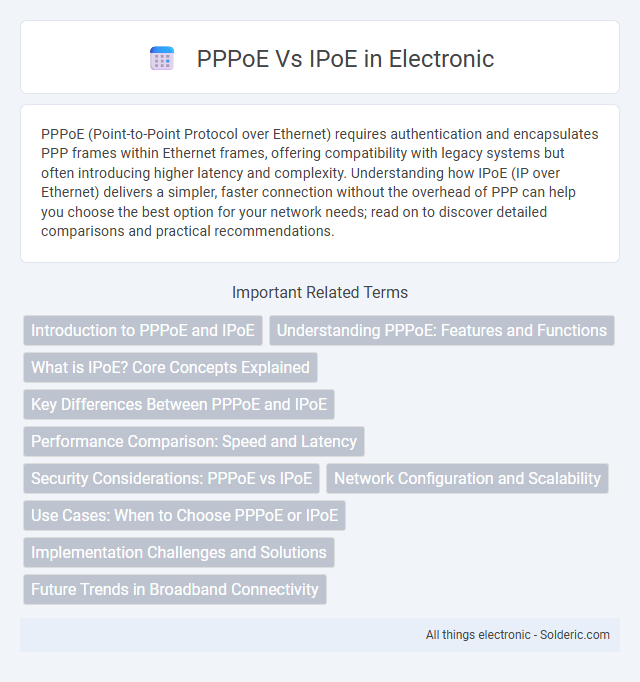 PPPoE Vs IPoE in Electronic

PPPoE (Point-to-Point Protocol over Ethernet) requires authentication and encapsulates PPP frames within Ethernet frames, offering compatibility with legacy systems but often introducing higher latency and complexity. Understanding how IPoE (IP over Ethernet) delivers a simpler, faster connection without the overhead of PPP can help you choose the best option for your network needs; read on to discover detailed comparisons and practical recommendations.

Important Related Terms

Introduction to PPPoE and IPoE

Understanding PPPoE: Features and Functions

What is IPoE? Core Concepts Explained

Key Differences Between PPPoE and IPoE

Performance Comparison: Speed and Latency

Security Considerations: PPPoE vs IPoE

Network Configuration and Scalability

Use Cases: When to Choose PPPoE or IPoE

Implementation Challenges and Solutions

Future Trends in Broadband Connectivity

All things electronic - Solderic.com