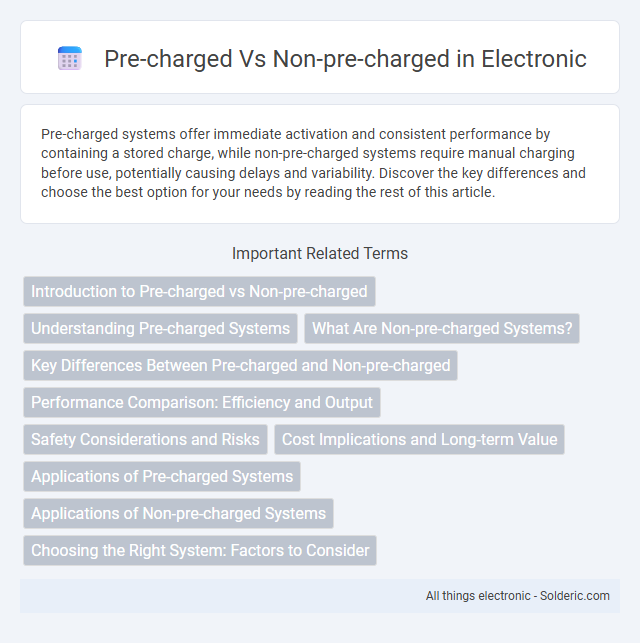 Pre-charged Vs Non-pre-charged in Electronic

Pre-charged systems offer immediate activation and consistent performance by containing a stored charge, while non-pre-charged systems require manual charging before use, potentially causing delays and variability. Discover the key differences and choose the best option for your needs by reading the rest of this article.

Important Related Terms

Introduction to Pre-charged vs Non-pre-charged

Understanding Pre-charged Systems

What Are Non-pre-charged Systems?

Key Differences Between Pre-charged and Non-pre-charged

Performance Comparison: Efficiency and Output

Safety Considerations and Risks

Cost Implications and Long-term Value

Applications of Pre-charged Systems

Applications of Non-pre-charged Systems

Choosing the Right System: Factors to Consider

All things electronic - Solderic.com