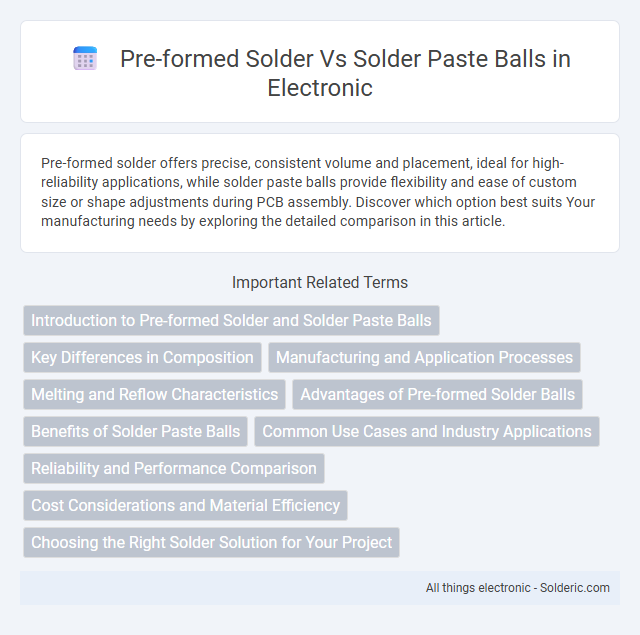 Pre-formed Solder Vs Solder Paste Balls in Electronic

Pre-formed solder offers precise, consistent volume and placement, ideal for high-reliability applications, while solder paste balls provide flexibility and ease of custom size or shape adjustments during PCB assembly. Discover which option best suits Your manufacturing needs by exploring the detailed comparison in this article.

Important Related Terms

Introduction to Pre-formed Solder and Solder Paste Balls

Key Differences in Composition

Manufacturing and Application Processes

Melting and Reflow Characteristics

Advantages of Pre-formed Solder Balls

Benefits of Solder Paste Balls

Common Use Cases and Industry Applications

Reliability and Performance Comparison

Cost Considerations and Material Efficiency

Choosing the Right Solder Solution for Your Project

All things electronic - Solderic.com