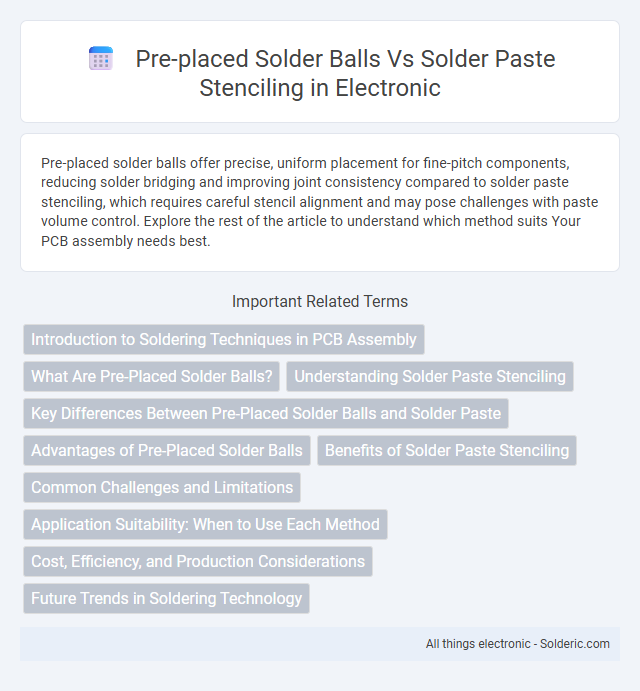 Pre-placed Solder Balls Vs Solder Paste Stenciling in Electronic

Pre-placed solder balls offer precise, uniform placement for fine-pitch components, reducing solder bridging and improving joint consistency compared to solder paste stenciling, which requires careful stencil alignment and may pose challenges with paste volume control. Explore the rest of the article to understand which method suits Your PCB assembly needs best.

Important Related Terms

Introduction to Soldering Techniques in PCB Assembly

What Are Pre-Placed Solder Balls?

Understanding Solder Paste Stenciling

Key Differences Between Pre-Placed Solder Balls and Solder Paste

Advantages of Pre-Placed Solder Balls

Benefits of Solder Paste Stenciling

Common Challenges and Limitations

Application Suitability: When to Use Each Method

Cost, Efficiency, and Production Considerations

Future Trends in Soldering Technology

All things electronic - Solderic.com