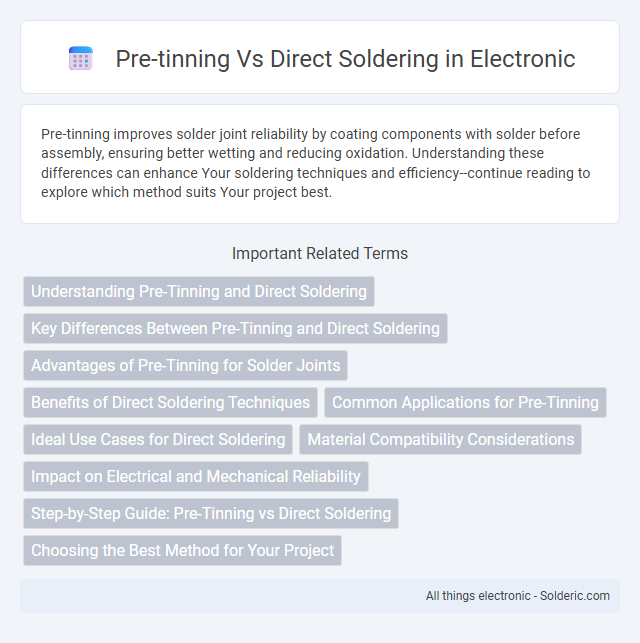 Pre-tinning Vs Direct Soldering in Electronic

Pre-tinning improves solder joint reliability by coating components with solder before assembly, ensuring better wetting and reducing oxidation. Understanding these differences can enhance Your soldering techniques and efficiency--continue reading to explore which method suits Your project best.

Important Related Terms

Understanding Pre-Tinning and Direct Soldering

Key Differences Between Pre-Tinning and Direct Soldering

Advantages of Pre-Tinning for Solder Joints

Benefits of Direct Soldering Techniques

Common Applications for Pre-Tinning

Ideal Use Cases for Direct Soldering

Material Compatibility Considerations

Impact on Electrical and Mechanical Reliability

Step-by-Step Guide: Pre-Tinning vs Direct Soldering

Choosing the Best Method for Your Project

All things electronic - Solderic.com