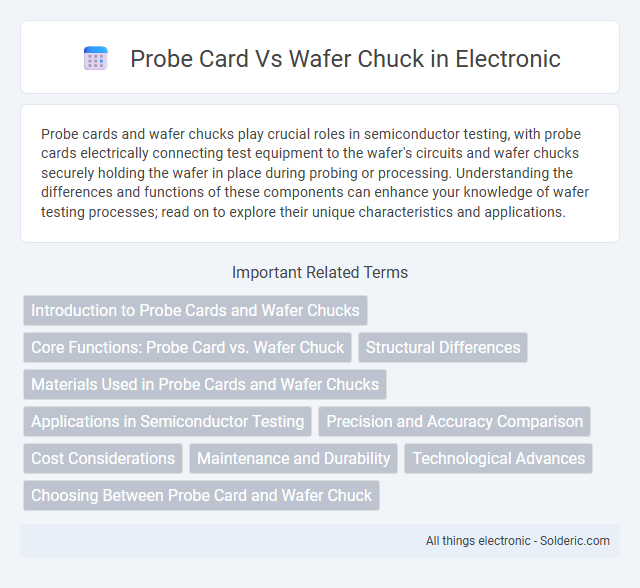 Probe Card Vs Wafer Chuck in Electronic

Probe cards and wafer chucks play crucial roles in semiconductor testing, with probe cards electrically connecting test equipment to the wafer's circuits and wafer chucks securely holding the wafer in place during probing or processing. Understanding the differences and functions of these components can enhance your knowledge of wafer testing processes; read on to explore their unique characteristics and applications.

Important Related Terms

Introduction to Probe Cards and Wafer Chucks

Core Functions: Probe Card vs. Wafer Chuck

Structural Differences

Materials Used in Probe Cards and Wafer Chucks

Applications in Semiconductor Testing

Precision and Accuracy Comparison

Cost Considerations

Maintenance and Durability

Technological Advances

Choosing Between Probe Card and Wafer Chuck

All things electronic - Solderic.com