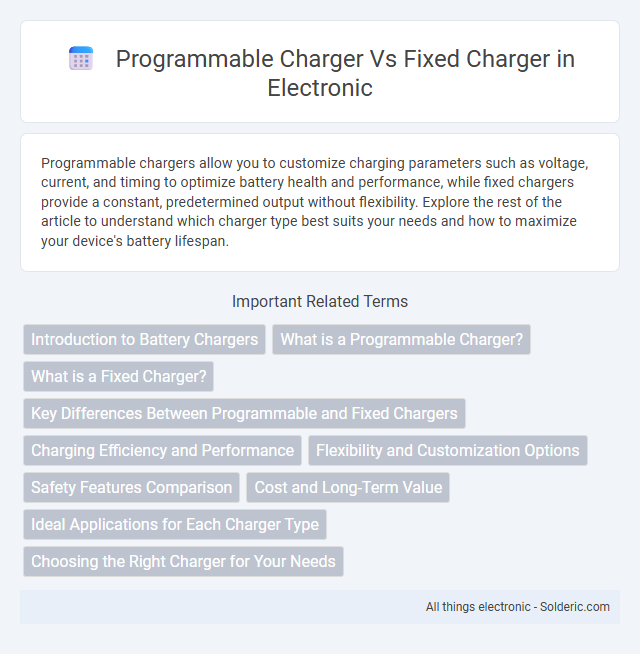 Programmable Charger Vs Fixed Charger in Electronic

Programmable chargers allow you to customize charging parameters such as voltage, current, and timing to optimize battery health and performance, while fixed chargers provide a constant, predetermined output without flexibility. Explore the rest of the article to understand which charger type best suits your needs and how to maximize your device's battery lifespan.

Important Related Terms

Introduction to Battery Chargers

What is a Programmable Charger?

What is a Fixed Charger?

Key Differences Between Programmable and Fixed Chargers

Charging Efficiency and Performance

Flexibility and Customization Options

Safety Features Comparison

Cost and Long-Term Value

Ideal Applications for Each Charger Type

Choosing the Right Charger for Your Needs

All things electronic - Solderic.com