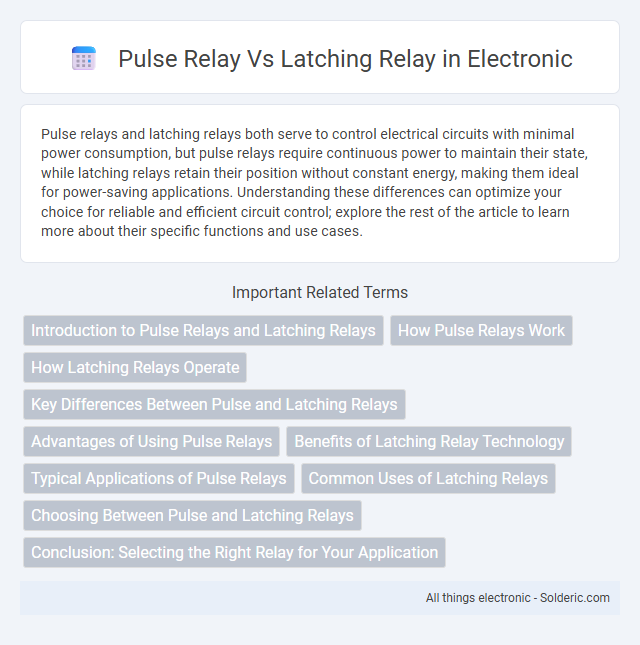 Pulse Relay Vs Latching Relay in Electronic

Pulse relays and latching relays both serve to control electrical circuits with minimal power consumption, but pulse relays require continuous power to maintain their state, while latching relays retain their position without constant energy, making them ideal for power-saving applications. Understanding these differences can optimize your choice for reliable and efficient circuit control; explore the rest of the article to learn more about their specific functions and use cases.

Important Related Terms

Introduction to Pulse Relays and Latching Relays

How Pulse Relays Work

How Latching Relays Operate

Key Differences Between Pulse and Latching Relays

Advantages of Using Pulse Relays

Benefits of Latching Relay Technology

Typical Applications of Pulse Relays

Common Uses of Latching Relays

Choosing Between Pulse and Latching Relays

Conclusion: Selecting the Right Relay for Your Application

All things electronic - Solderic.com