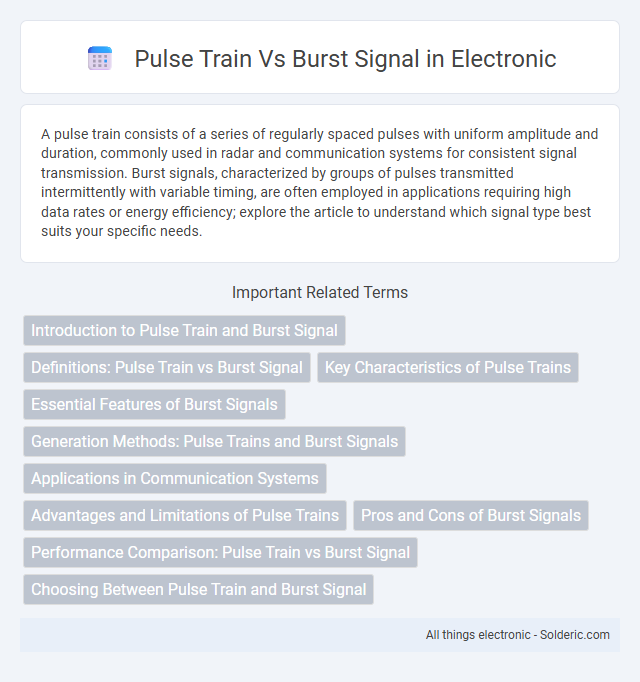 Pulse Train Vs Burst Signal in Electronic

A pulse train consists of a series of regularly spaced pulses with uniform amplitude and duration, commonly used in radar and communication systems for consistent signal transmission. Burst signals, characterized by groups of pulses transmitted intermittently with variable timing, are often employed in applications requiring high data rates or energy efficiency; explore the article to understand which signal type best suits your specific needs.

Important Related Terms

Introduction to Pulse Train and Burst Signal

Definitions: Pulse Train vs Burst Signal

Key Characteristics of Pulse Trains

Essential Features of Burst Signals

Generation Methods: Pulse Trains and Burst Signals

Applications in Communication Systems

Advantages and Limitations of Pulse Trains

Pros and Cons of Burst Signals

Performance Comparison: Pulse Train vs Burst Signal

Choosing Between Pulse Train and Burst Signal

All things electronic - Solderic.com