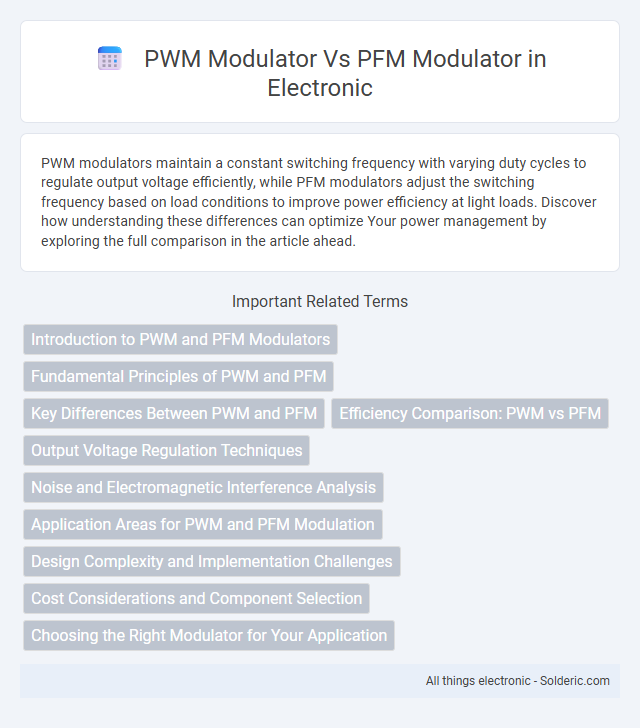 PWM Modulator Vs PFM Modulator in Electronic

PWM modulators maintain a constant switching frequency with varying duty cycles to regulate output voltage efficiently, while PFM modulators adjust the switching frequency based on load conditions to improve power efficiency at light loads. Discover how understanding these differences can optimize Your power management by exploring the full comparison in the article ahead.

Important Related Terms

Introduction to PWM and PFM Modulators

Fundamental Principles of PWM and PFM

Key Differences Between PWM and PFM

Efficiency Comparison: PWM vs PFM

Output Voltage Regulation Techniques

Noise and Electromagnetic Interference Analysis

Application Areas for PWM and PFM Modulation

Design Complexity and Implementation Challenges

Cost Considerations and Component Selection

Choosing the Right Modulator for Your Application

All things electronic - Solderic.com