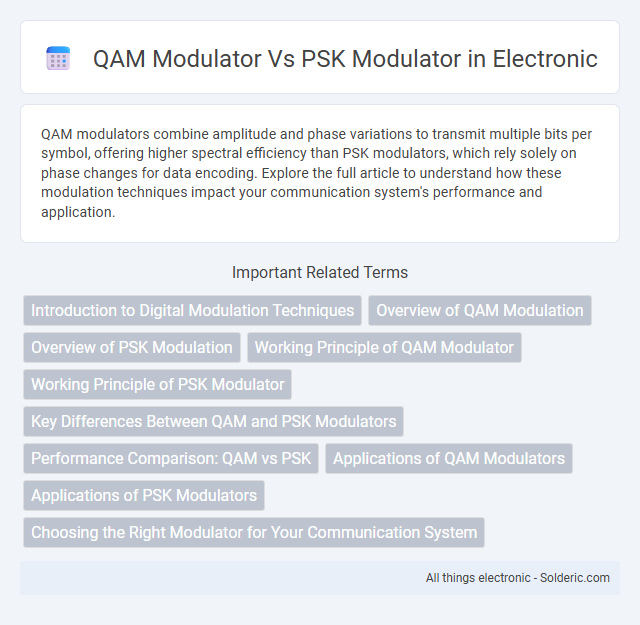 QAM Modulator Vs PSK Modulator in Electronic

QAM modulators combine amplitude and phase variations to transmit multiple bits per symbol, offering higher spectral efficiency than PSK modulators, which rely solely on phase changes for data encoding. Explore the full article to understand how these modulation techniques impact your communication system's performance and application.

Important Related Terms

Introduction to Digital Modulation Techniques

Overview of QAM Modulation

Overview of PSK Modulation

Working Principle of QAM Modulator

Working Principle of PSK Modulator

Key Differences Between QAM and PSK Modulators

Performance Comparison: QAM vs PSK

Applications of QAM Modulators

Applications of PSK Modulators

Choosing the Right Modulator for Your Communication System

All things electronic - Solderic.com