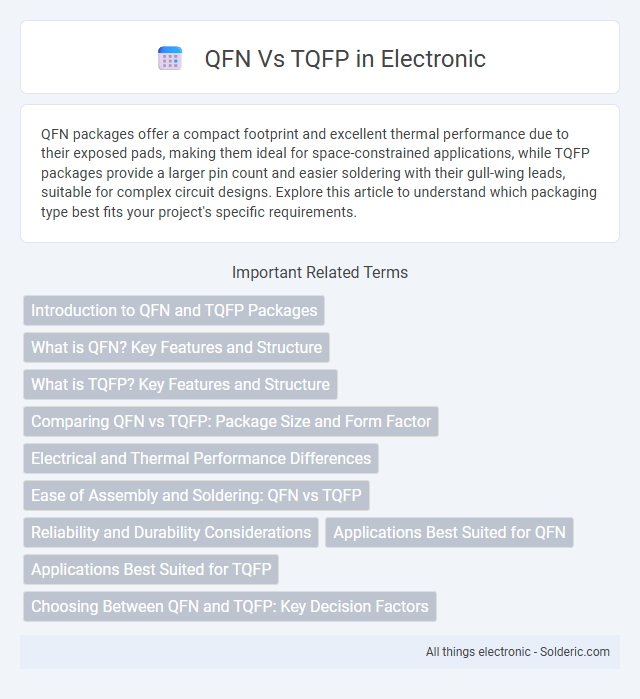 QFN Vs TQFP in Electronic

QFN packages offer a compact footprint and excellent thermal performance due to their exposed pads, making them ideal for space-constrained applications, while TQFP packages provide a larger pin count and easier soldering with their gull-wing leads, suitable for complex circuit designs. Explore this article to understand which packaging type best fits your project's specific requirements.

Important Related Terms

Introduction to QFN and TQFP Packages

What is QFN? Key Features and Structure

What is TQFP? Key Features and Structure

Comparing QFN vs TQFP: Package Size and Form Factor

Electrical and Thermal Performance Differences

Ease of Assembly and Soldering: QFN vs TQFP

Reliability and Durability Considerations

Applications Best Suited for QFN

Applications Best Suited for TQFP

Choosing Between QFN and TQFP: Key Decision Factors

All things electronic - Solderic.com