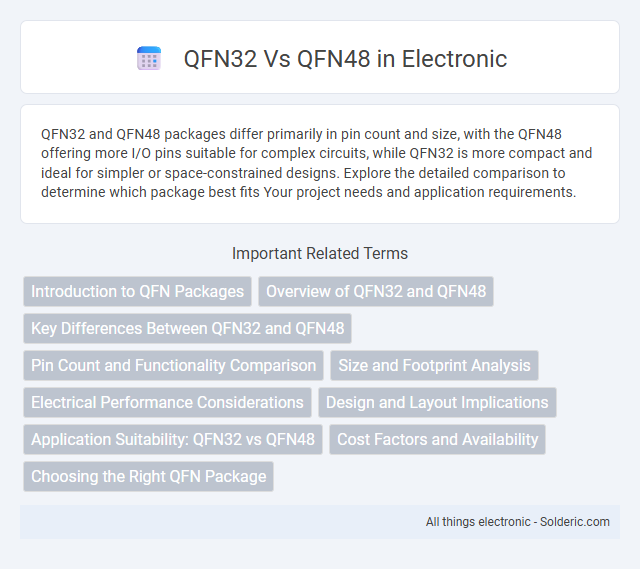 QFN32 Vs QFN48 in Electronic

QFN32 and QFN48 packages differ primarily in pin count and size, with the QFN48 offering more I/O pins suitable for complex circuits, while QFN32 is more compact and ideal for simpler or space-constrained designs. Explore the detailed comparison to determine which package best fits Your project needs and application requirements.

Important Related Terms

Introduction to QFN Packages

Overview of QFN32 and QFN48

Key Differences Between QFN32 and QFN48

Pin Count and Functionality Comparison

Size and Footprint Analysis

Electrical Performance Considerations

Design and Layout Implications

Application Suitability: QFN32 vs QFN48

Cost Factors and Availability

Choosing the Right QFN Package

All things electronic - Solderic.com