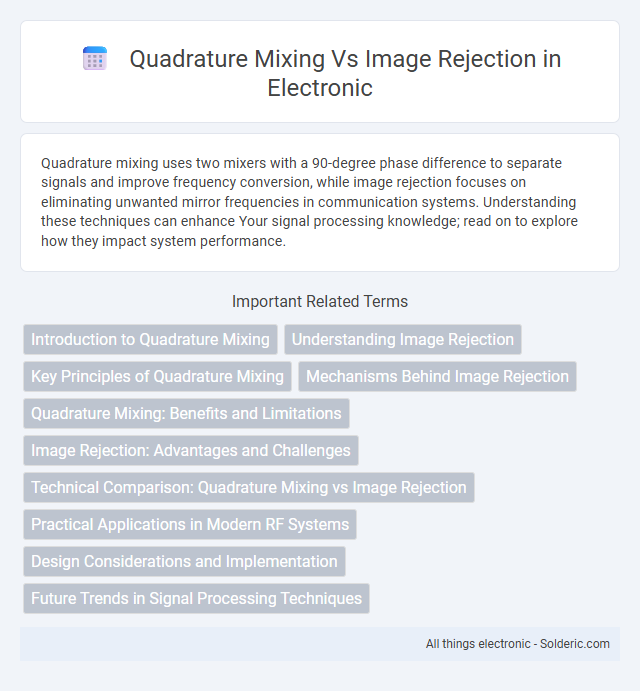 Quadrature Mixing Vs Image Rejection in Electronic

Quadrature mixing uses two mixers with a 90-degree phase difference to separate signals and improve frequency conversion, while image rejection focuses on eliminating unwanted mirror frequencies in communication systems. Understanding these techniques can enhance Your signal processing knowledge; read on to explore how they impact system performance.

Important Related Terms

Introduction to Quadrature Mixing
Understanding Image Rejection
Key Principles of Quadrature Mixing
Mechanisms Behind Image Rejection
Quadrature Mixing: Benefits and Limitations
Image Rejection: Advantages and Challenges
Technical Comparison: Quadrature Mixing vs Image Rejection
Practical Applications in Modern RF Systems
Design Considerations and Implementation
Future Trends in Signal Processing Techniques

All things electronic - Solderic.com