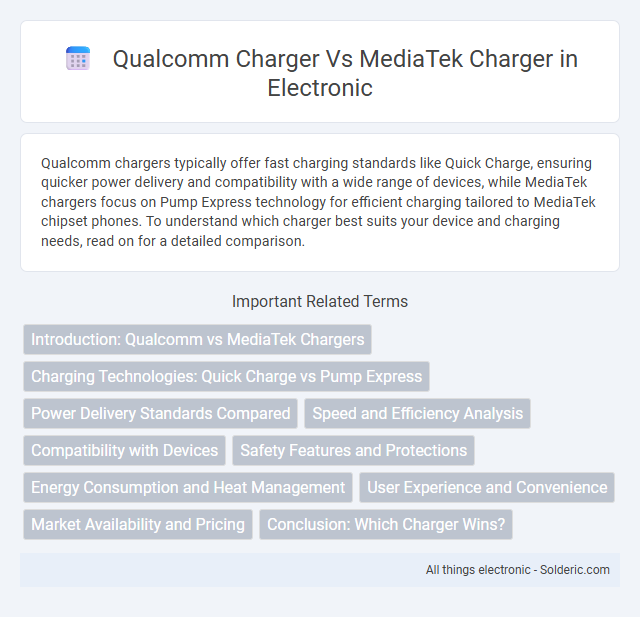 Qualcomm Charger Vs MediaTek Charger in Electronic

Qualcomm chargers typically offer fast charging standards like Quick Charge, ensuring quicker power delivery and compatibility with a wide range of devices, while MediaTek chargers focus on Pump Express technology for efficient charging tailored to MediaTek chipset phones. To understand which charger best suits your device and charging needs, read on for a detailed comparison.

Important Related Terms

Introduction: Qualcomm vs MediaTek Chargers

Charging Technologies: Quick Charge vs Pump Express

Power Delivery Standards Compared

Speed and Efficiency Analysis

Compatibility with Devices

Safety Features and Protections

Energy Consumption and Heat Management

User Experience and Convenience

Market Availability and Pricing

Conclusion: Which Charger Wins?

All things electronic - Solderic.com