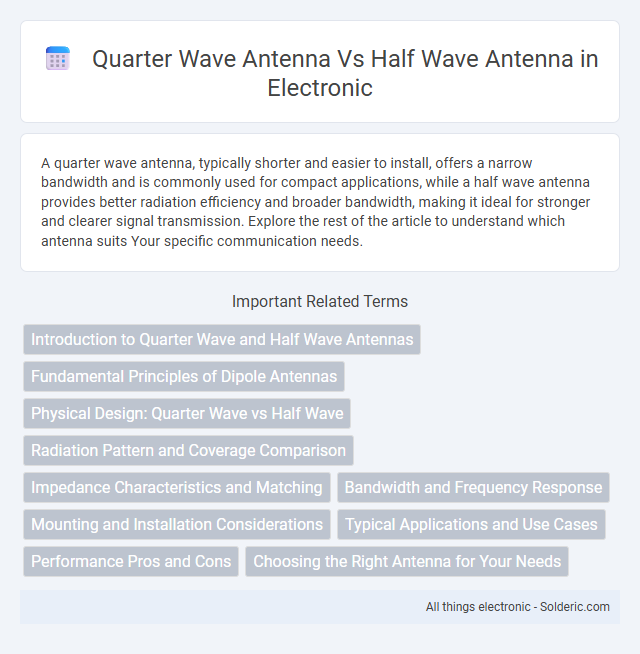 Quarter Wave Antenna Vs Half Wave Antenna in Electronic

A quarter wave antenna, typically shorter and easier to install, offers a narrow bandwidth and is commonly used for compact applications, while a half wave antenna provides better radiation efficiency and broader bandwidth, making it ideal for stronger and clearer signal transmission. Explore the rest of the article to understand which antenna suits Your specific communication needs.

Important Related Terms

Introduction to Quarter Wave and Half Wave Antennas

Fundamental Principles of Dipole Antennas

Physical Design: Quarter Wave vs Half Wave

Radiation Pattern and Coverage Comparison

Impedance Characteristics and Matching

Bandwidth and Frequency Response

Mounting and Installation Considerations

Typical Applications and Use Cases

Performance Pros and Cons

Choosing the Right Antenna for Your Needs

All things electronic - Solderic.com