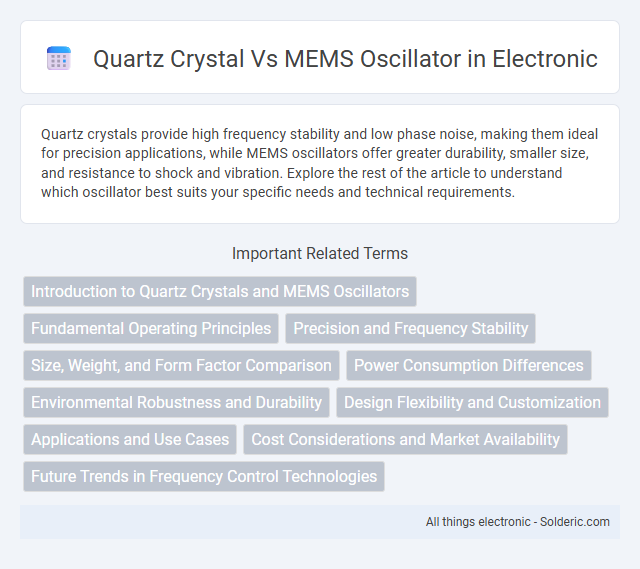 Quartz Crystal Vs MEMS Oscillator in Electronic

Quartz crystals provide high frequency stability and low phase noise, making them ideal for precision applications, while MEMS oscillators offer greater durability, smaller size, and resistance to shock and vibration. Explore the rest of the article to understand which oscillator best suits your specific needs and technical requirements.

Important Related Terms

Introduction to Quartz Crystals and MEMS Oscillators

Fundamental Operating Principles

Precision and Frequency Stability

Size, Weight, and Form Factor Comparison

Power Consumption Differences

Environmental Robustness and Durability

Design Flexibility and Customization

Applications and Use Cases

Cost Considerations and Market Availability

Future Trends in Frequency Control Technologies

All things electronic - Solderic.com