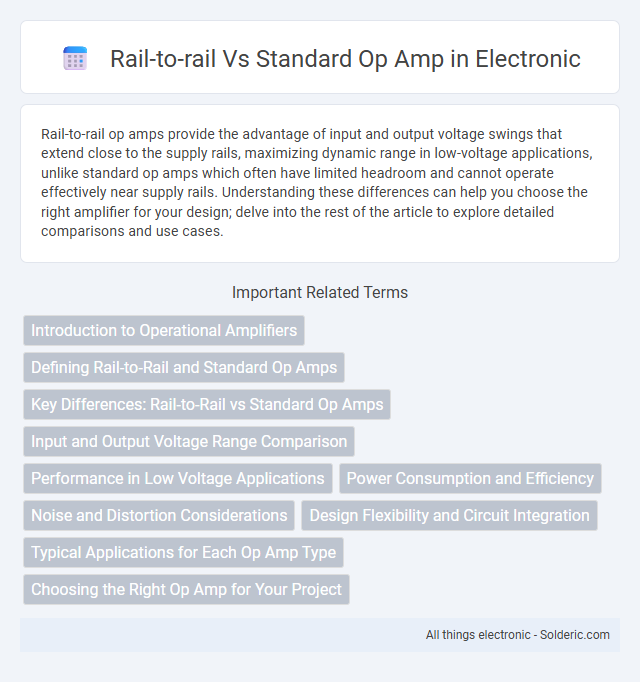 Rail-to-rail Vs Standard Op Amp in Electronic

Rail-to-rail op amps provide the advantage of input and output voltage swings that extend close to the supply rails, maximizing dynamic range in low-voltage applications, unlike standard op amps which often have limited headroom and cannot operate effectively near supply rails. Understanding these differences can help you choose the right amplifier for your design; delve into the rest of the article to explore detailed comparisons and use cases.

Important Related Terms

Introduction to Operational Amplifiers

Defining Rail-to-Rail and Standard Op Amps

Key Differences: Rail-to-Rail vs Standard Op Amps

Input and Output Voltage Range Comparison

Performance in Low Voltage Applications

Power Consumption and Efficiency

Noise and Distortion Considerations

Design Flexibility and Circuit Integration

Typical Applications for Each Op Amp Type

Choosing the Right Op Amp for Your Project

All things electronic - Solderic.com