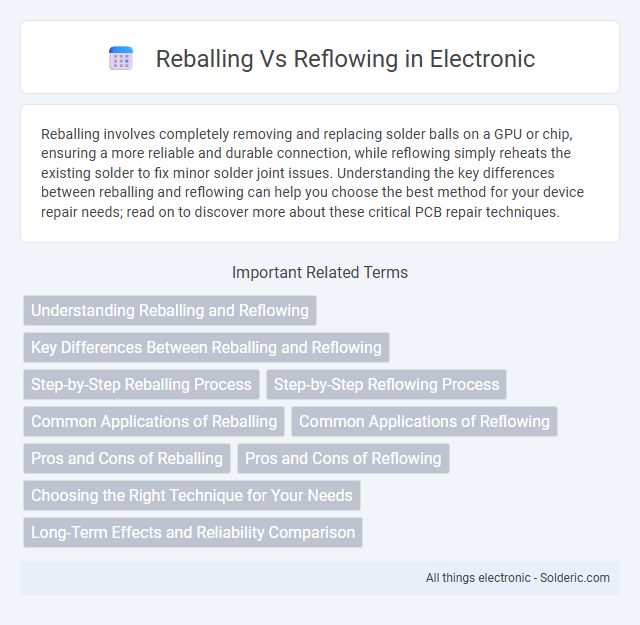 Reballing Vs Reflowing in Electronic

Reballing involves completely removing and replacing solder balls on a GPU or chip, ensuring a more reliable and durable connection, while reflowing simply reheats the existing solder to fix minor solder joint issues. Understanding the key differences between reballing and reflowing can help you choose the best method for your device repair needs; read on to discover more about these critical PCB repair techniques.

Important Related Terms

Understanding Reballing and Reflowing

Key Differences Between Reballing and Reflowing

Step-by-Step Reballing Process

Step-by-Step Reflowing Process

Common Applications of Reballing

Common Applications of Reflowing

Pros and Cons of Reballing

Pros and Cons of Reflowing

Choosing the Right Technique for Your Needs

Long-Term Effects and Reliability Comparison

All things electronic - Solderic.com