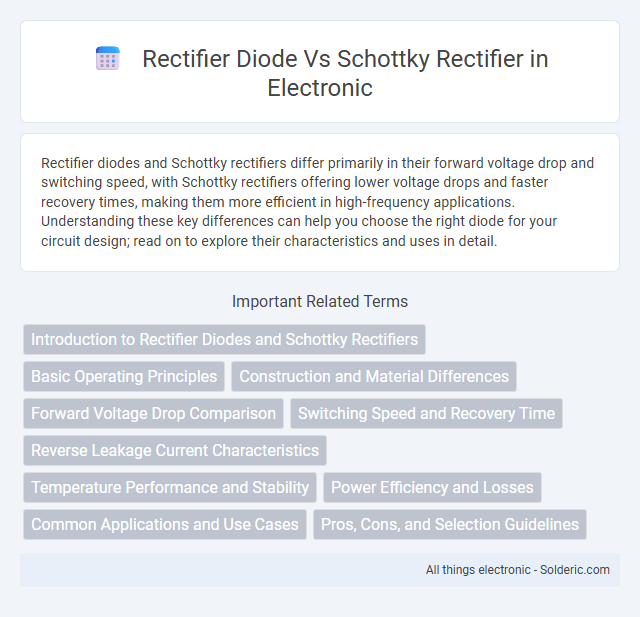 Rectifier Diode Vs Schottky Rectifier in Electronic

Rectifier diodes and Schottky rectifiers differ primarily in their forward voltage drop and switching speed, with Schottky rectifiers offering lower voltage drops and faster recovery times, making them more efficient in high-frequency applications. Understanding these key differences can help you choose the right diode for your circuit design; read on to explore their characteristics and uses in detail.

Important Related Terms

Introduction to Rectifier Diodes and Schottky Rectifiers

Basic Operating Principles

Construction and Material Differences

Forward Voltage Drop Comparison

Switching Speed and Recovery Time

Reverse Leakage Current Characteristics

Temperature Performance and Stability

Power Efficiency and Losses

Common Applications and Use Cases

Pros, Cons, and Selection Guidelines

All things electronic - Solderic.com