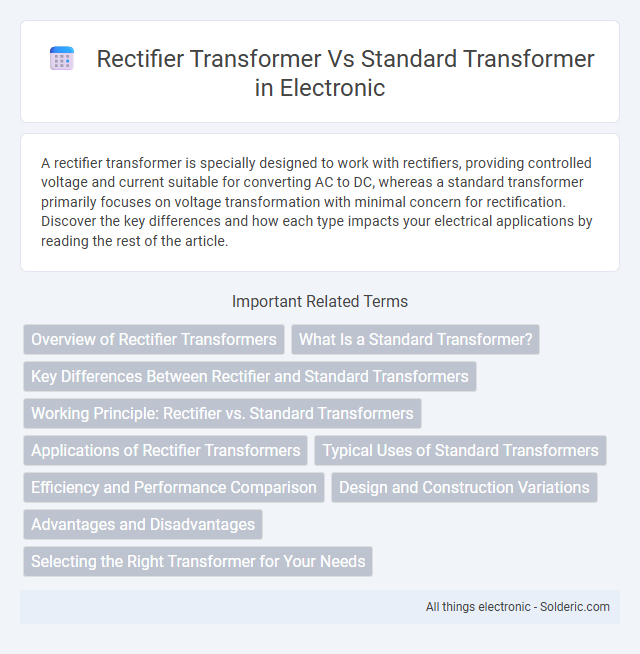 Rectifier Transformer Vs Standard Transformer in Electronic

A rectifier transformer is specially designed to work with rectifiers, providing controlled voltage and current suitable for converting AC to DC, whereas a standard transformer primarily focuses on voltage transformation with minimal concern for rectification. Discover the key differences and how each type impacts your electrical applications by reading the rest of the article.

Important Related Terms

Overview of Rectifier Transformers

What Is a Standard Transformer?

Key Differences Between Rectifier and Standard Transformers

Working Principle: Rectifier vs. Standard Transformers

Applications of Rectifier Transformers

Typical Uses of Standard Transformers

Efficiency and Performance Comparison

Design and Construction Variations

Advantages and Disadvantages

Selecting the Right Transformer for Your Needs

All things electronic - Solderic.com