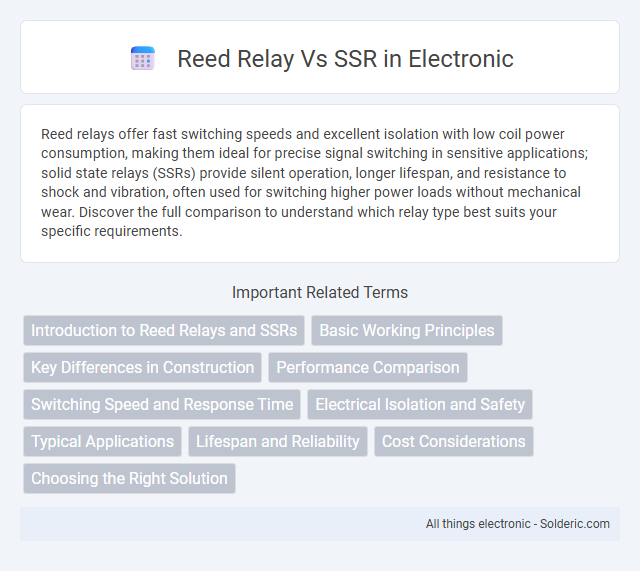 Reed Relay Vs SSR in Electronic

Reed relays offer fast switching speeds and excellent isolation with low coil power consumption, making them ideal for precise signal switching in sensitive applications; solid state relays (SSRs) provide silent operation, longer lifespan, and resistance to shock and vibration, often used for switching higher power loads without mechanical wear. Discover the full comparison to understand which relay type best suits your specific requirements.

Important Related Terms

Introduction to Reed Relays and SSRs
Basic Working Principles
Key Differences in Construction
Performance Comparison
Switching Speed and Response Time
Electrical Isolation and Safety
Typical Applications
Lifespan and Reliability
Cost Considerations
Choosing the Right Solution

All things electronic - Solderic.com